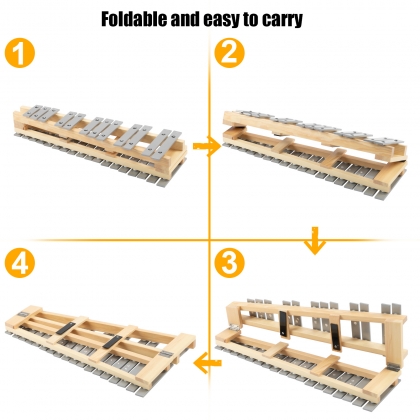 Foldable and easy to carry

1

2

4

3