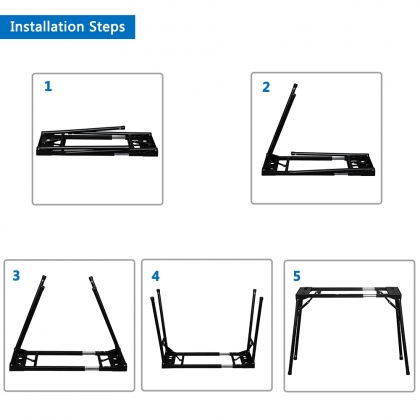 Installation Steps

1

2

3

4

5